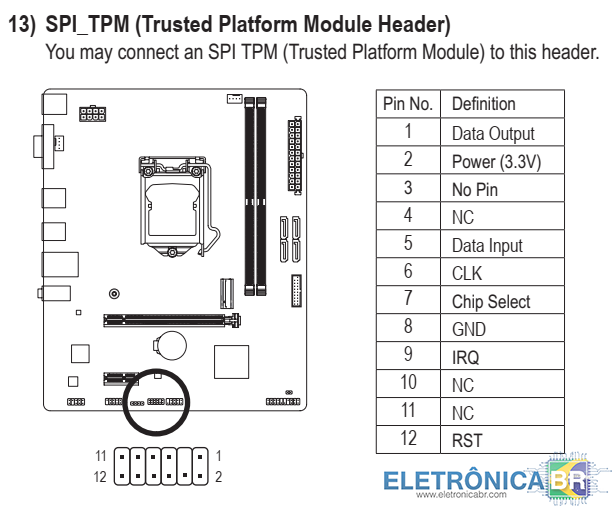 13) SPI_TPM (Trusted Platform Module Header)
You may connect an SPI TPM (Trusted Platform Module) to this header.

11
12
1
2

| Pin No. | Definition |
|---|---|
| 1 | Data Output |
| 2 | Power (3.3V) |
| 3 | No Pin |
| 4 | NC |
| 5 | Data Input |
| 6 | CLK |
| 7 | Chip Select |
| 8 | GND |
| 9 | IRQ |
| 10 | NC |
| 11 | NC |
| 12 | RST |

ELETRÔNICA BR
www.eletronicabr.com